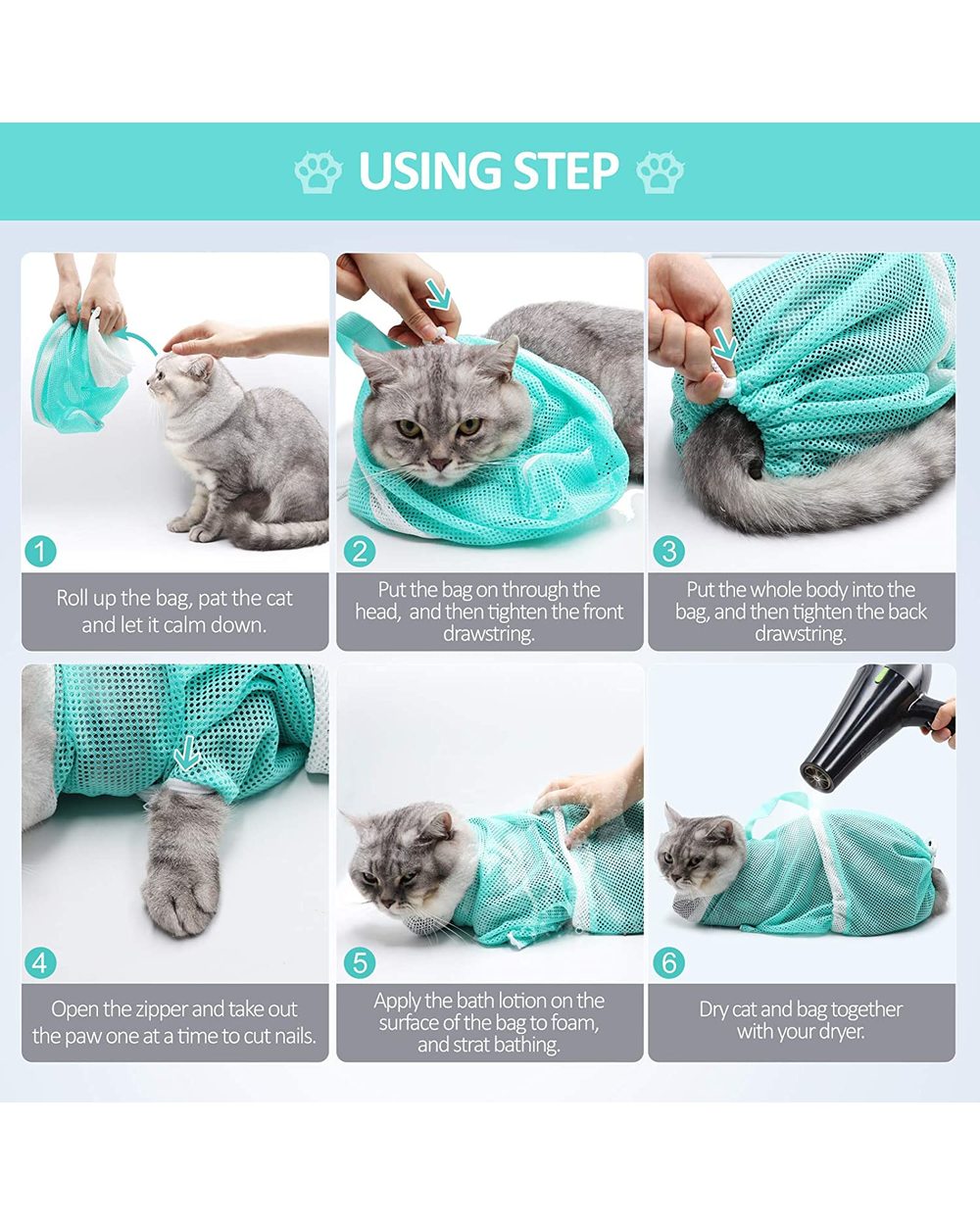 USING STEP

1

Roll up the bag, pat the cat and let it calm down.

2

Put the bag on through the head, and then tighten the front drawstring.

3

Put the whole body into the bag, and then tighten the back drawstring.

4

Open the zipper and take out the paw one at a time to cut nails.

5

Apply the bath lotion on the surface of the bag to foam, and strat bathing.

6

Dry cat and bag together with your dryer.