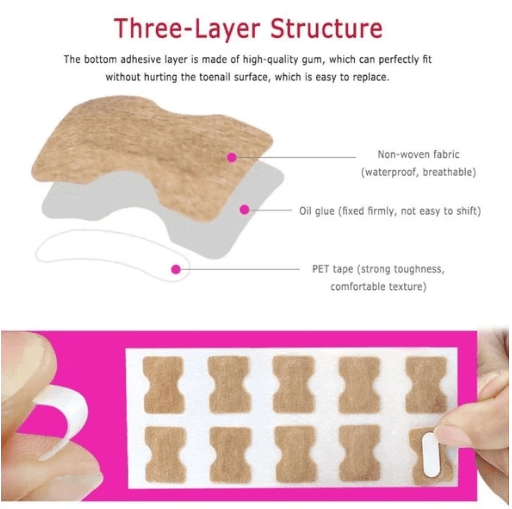 Three-Layer Structure

The bottom adhesive layer is made of high-quality gum, which can perfectly fit without hurting the toenail surface, which is easy to replace.

Non-woven fabric (waterproof, breathable)

Oil glue (fixed firmly, not easy to shift)

PET tape (strong toughness, comfortable texture)